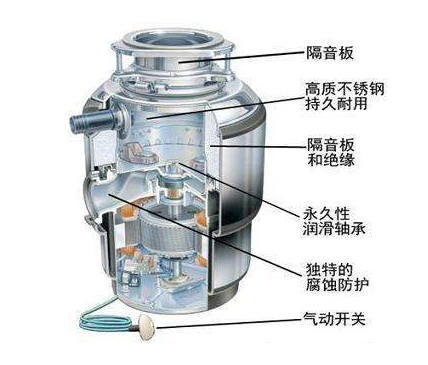 隔音板

高质不锈钢
持久耐用

隔音板
和绝缘

永久性
润滑轴承

独特的
腐蚀防护

气动开关